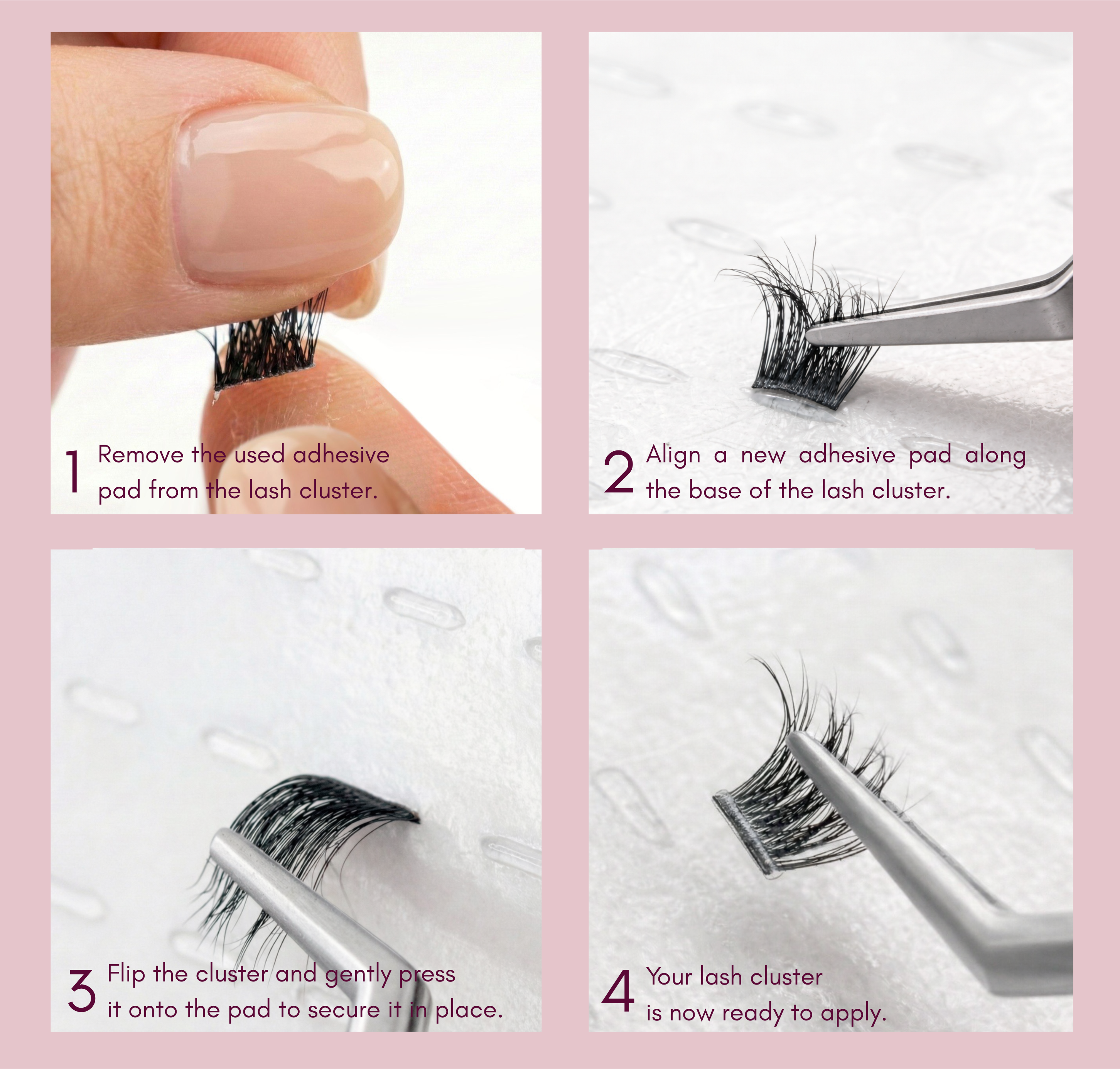 1 Remove the used adhesive pad from the lash cluster.

2 Align a new adhesive pad along the base of the lash cluster.

3 Flip the cluster and gently press it onto the pad to secure it in place.

4 Your lash cluster is now ready to apply.