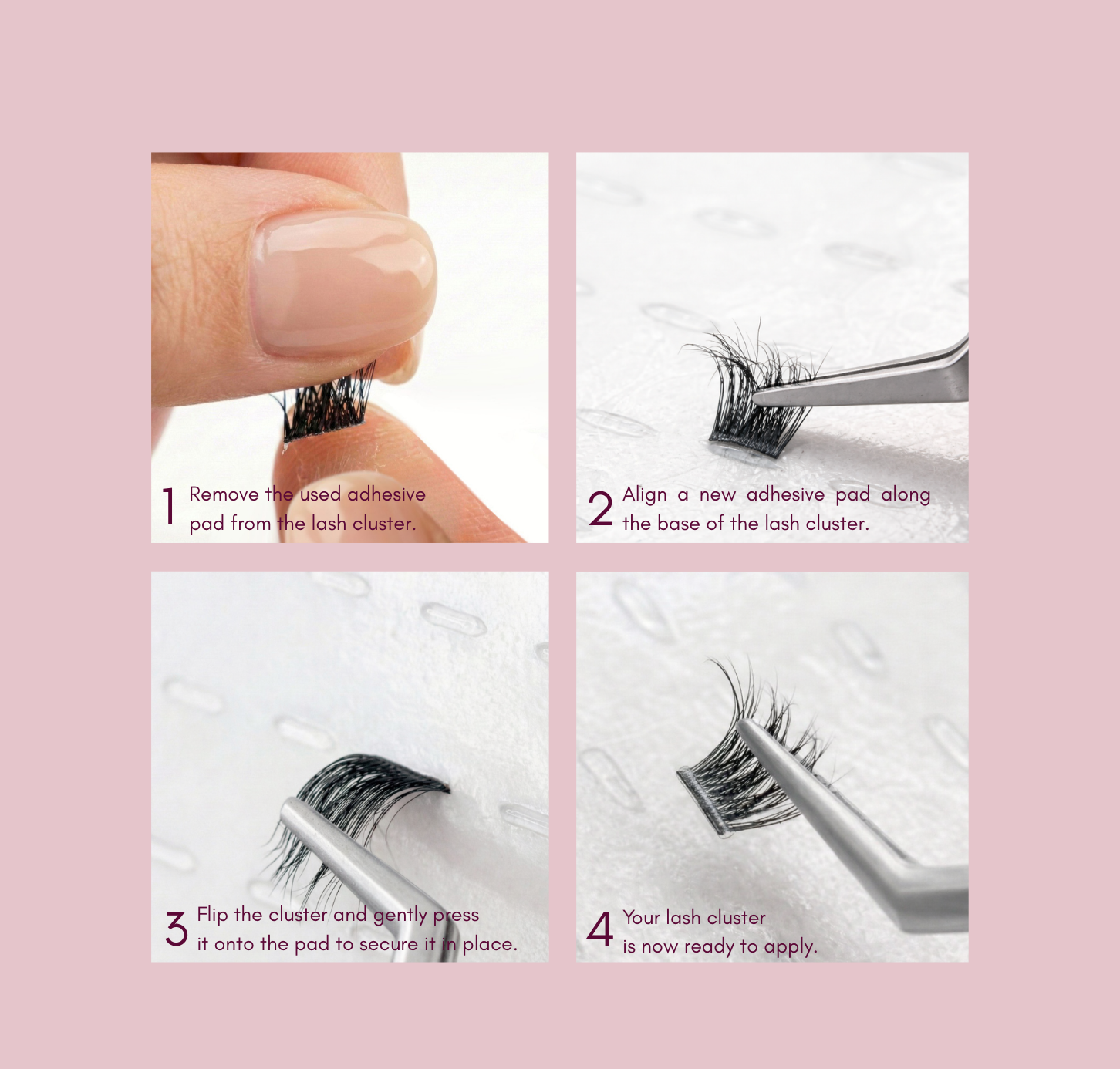 1 Remove the used adhesive pad from the lash cluster.

2 Align a new adhesive pad along the base of the lash cluster.

3 Flip the cluster and gently press it onto the pad to secure it in place.

4 Your lash cluster is now ready to apply.